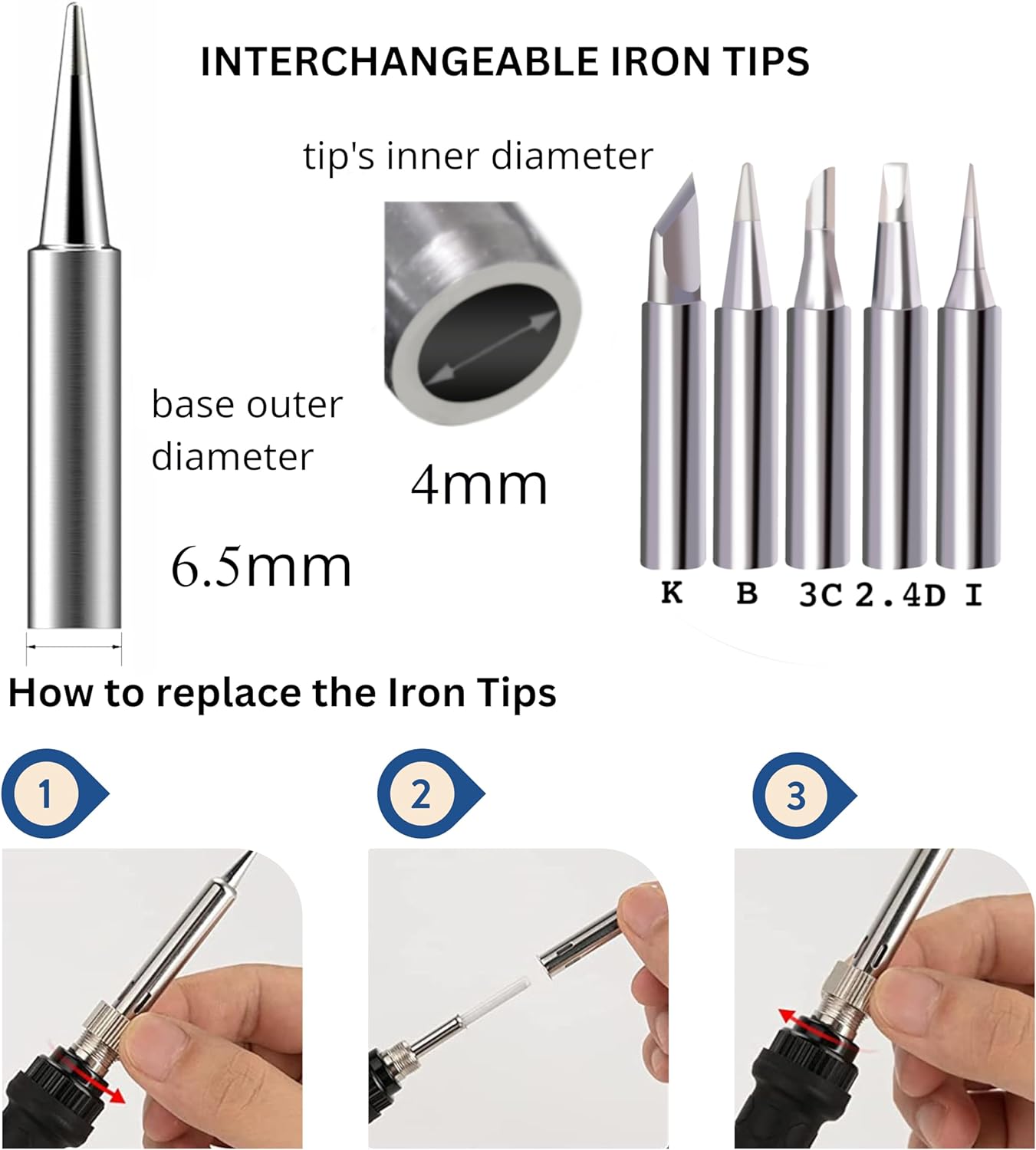 INTERCHANGEABLE IRON TIPS

tip's inner diameter

base outer diameter

4mm

6.5mm

K B 3C 2.4D I

How to replace the Iron Tips

1

2

3